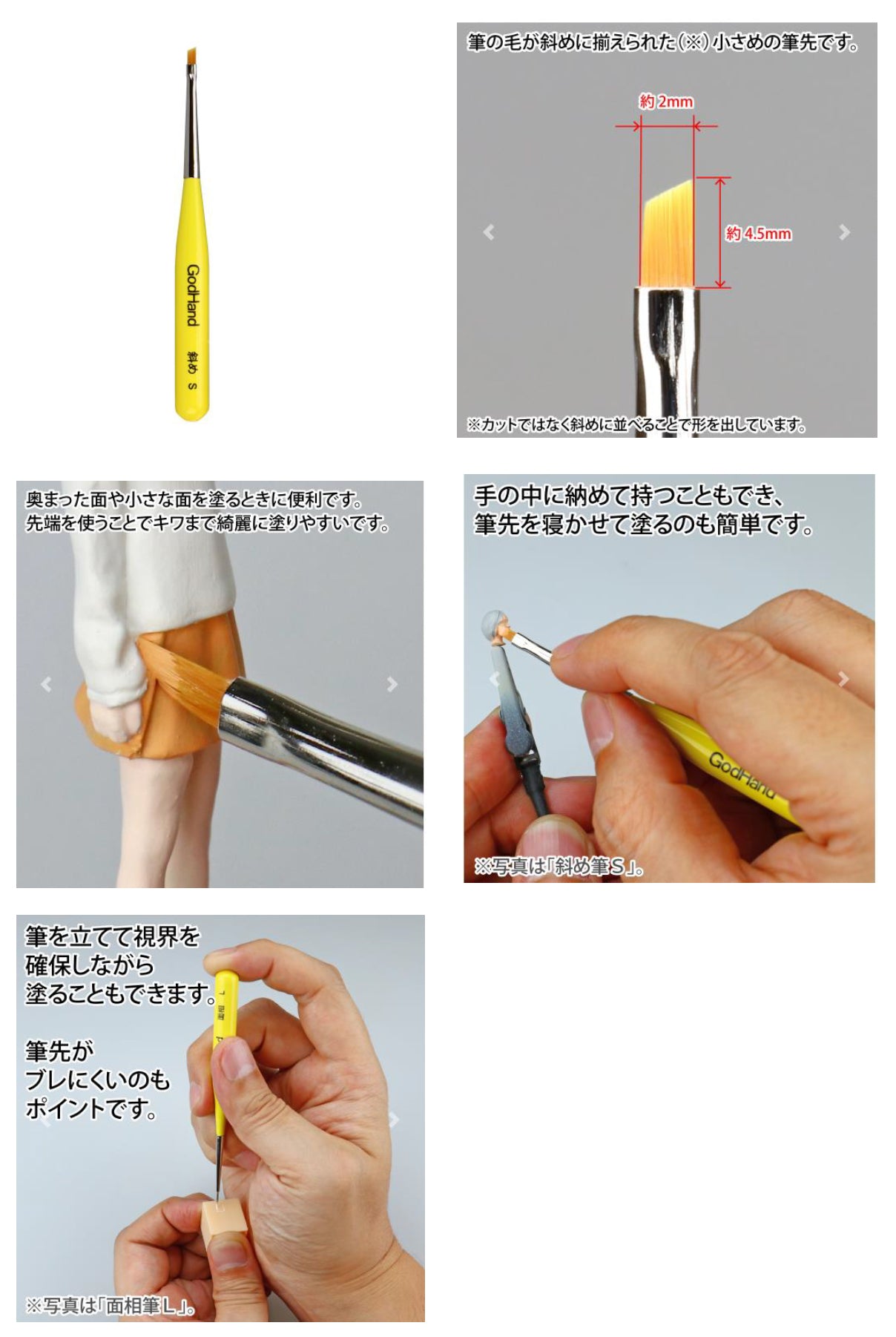 GodHand
斜め S

筆の毛が斜めに揃えられた(※)小さめの筆先です。

約 2mm

約 4.5mm

※カットではなく斜めに並べることで形を出しています。

奥まった面や小さな面を塗るときに便利です。
先端を使うことでキワまで綺麗に塗りやすいです。

手の中に納めて持つこともでき、
筆先を寝かせて塗るのも簡単です。

GodHand

※写真は「斜め筆S」。

筆を立てて視界を
確保しながら
塗ることもできます。

筆先が
ブレにくいのも
ポイントです。

※写真は「面相筆L」。